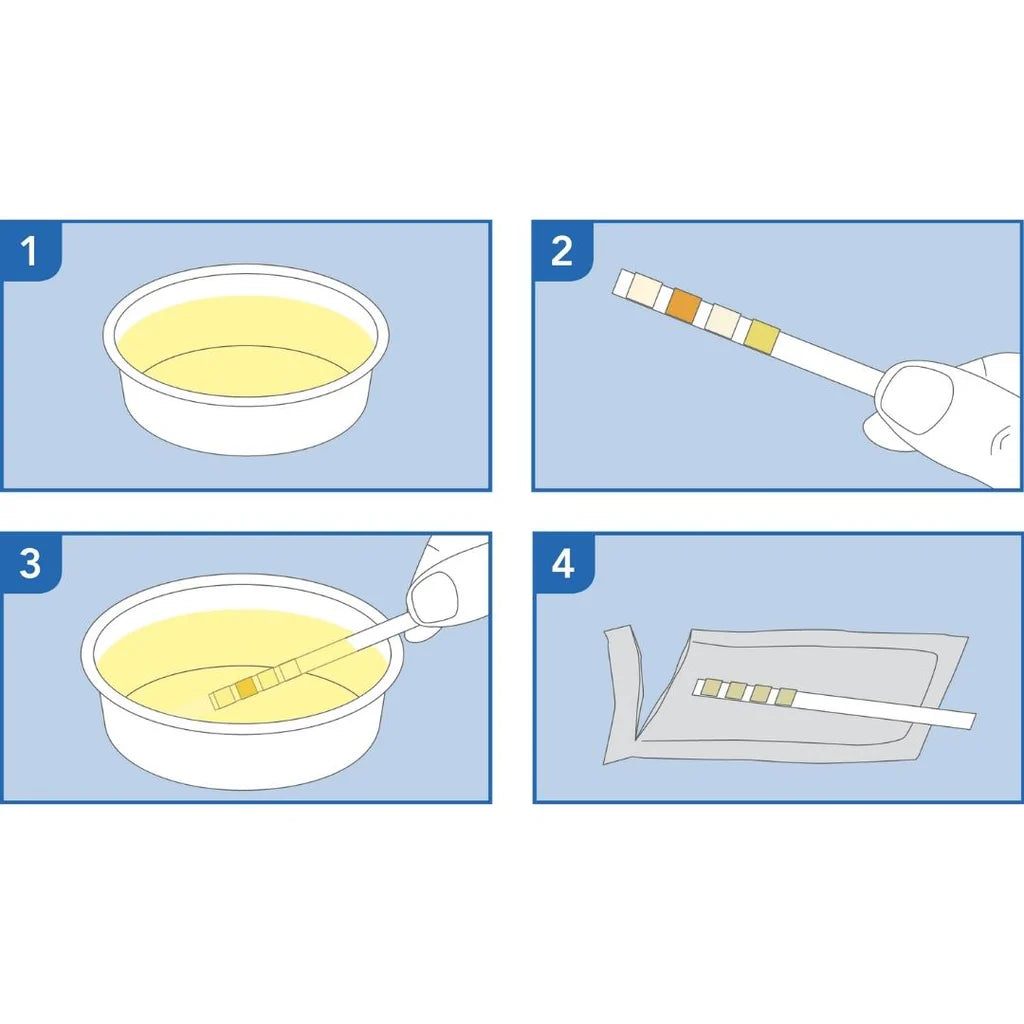 1

2

3

4