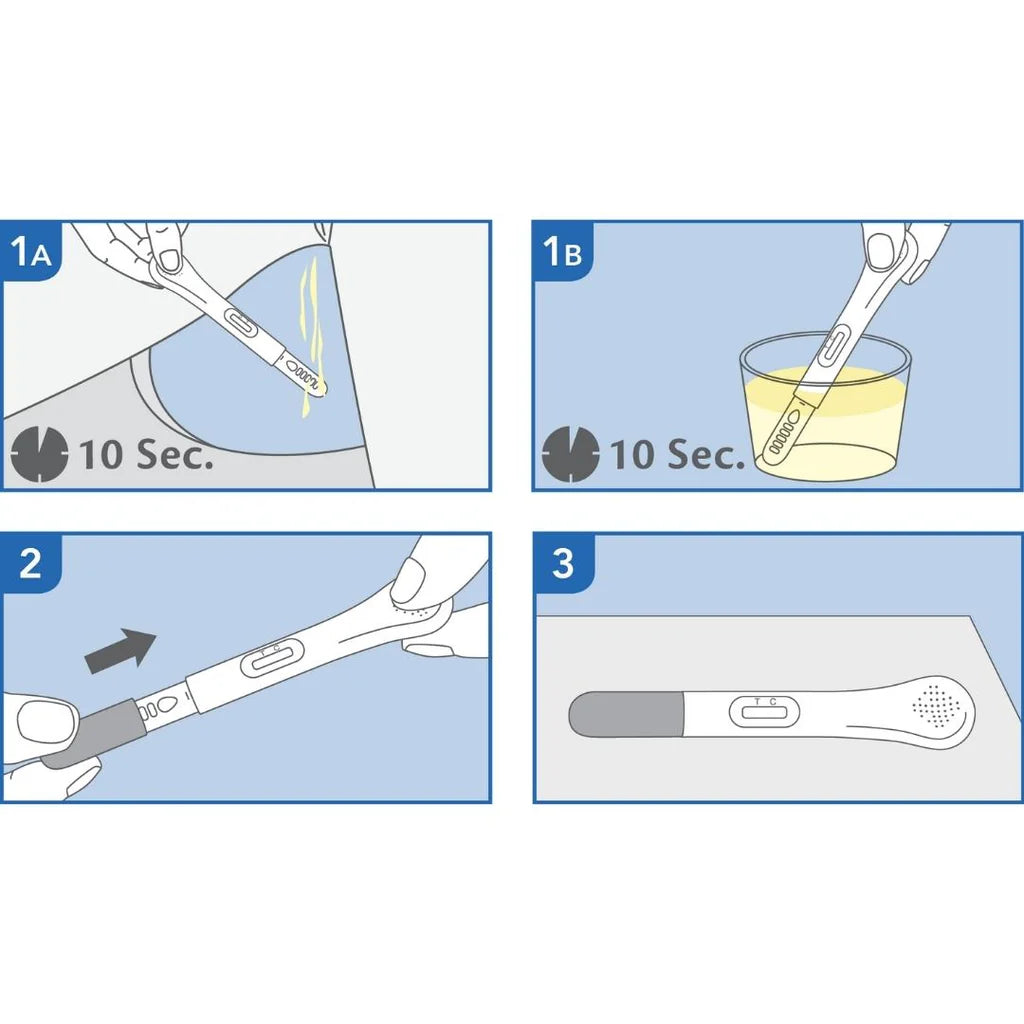 1A

10 Sec.

1B

10 Sec.

2

T C

3

T C