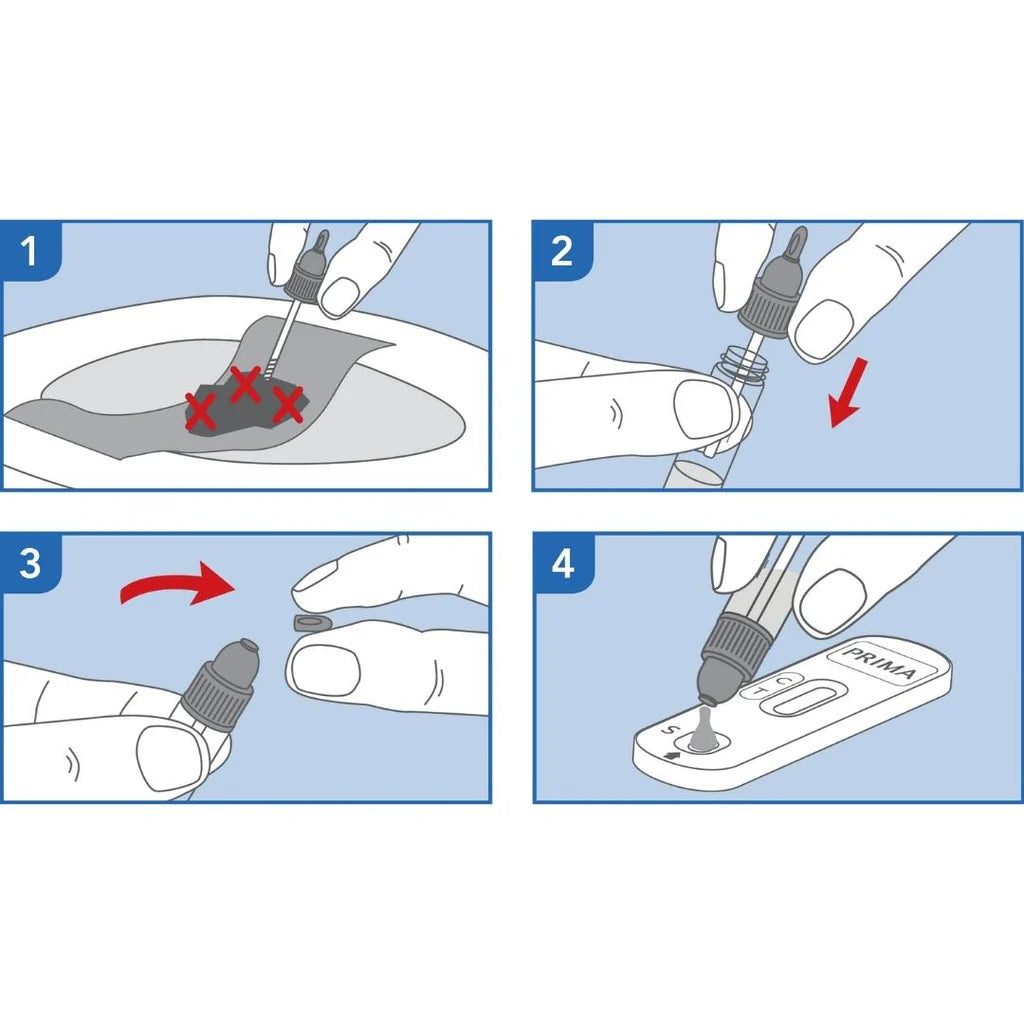 1

2

3

4

PRIMA

C

T

S